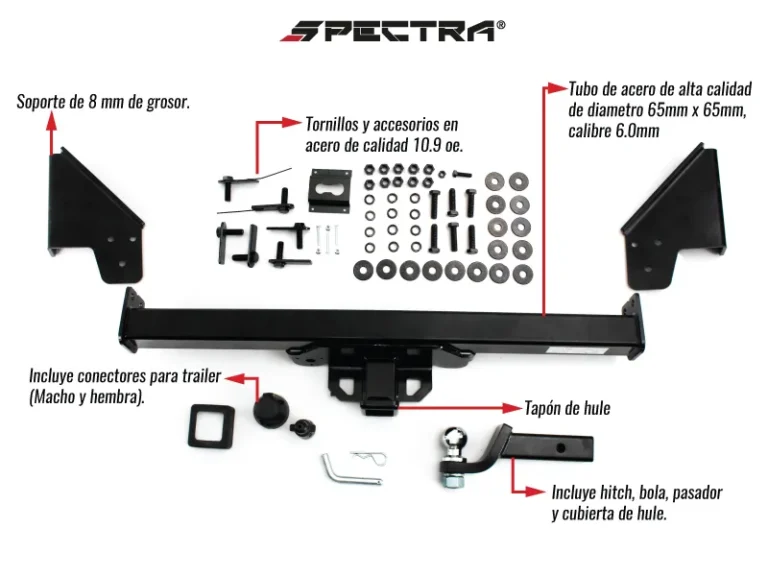 SPECTRA®

Soporte de 8 mm de grosor.

Tornillos y accesorios en acero de calidad 10.9 oe.

Tubo de acero de alta calidad de diametro 65mm x 65mm, calibre 6.0mm

Incluye conectores para trailer (Macho y hembra).

Tapón de hule

Incluye hitch, bola, pasador y cubierta de hule.